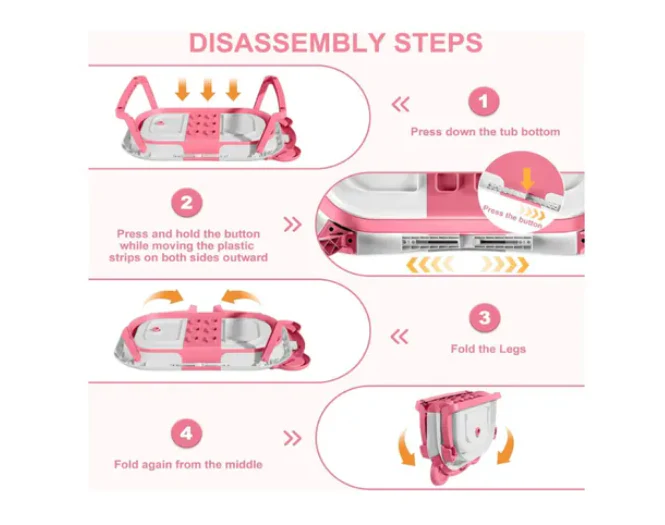 DISASSEMBLY STEPS

1

Press down the tub bottom

2

Press and hold the button while moving the plastic strips on both sides outward

Press the button

3

Fold the Legs

4

Fold again from the middle