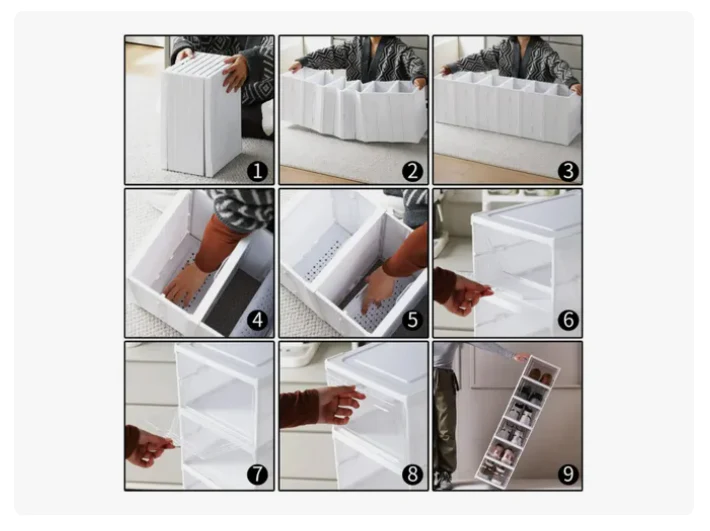 1
2
3
4
5
6
7
8
9